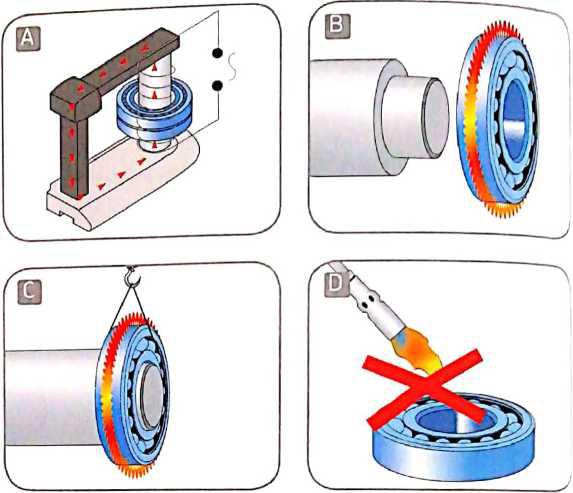 A

B

C

D